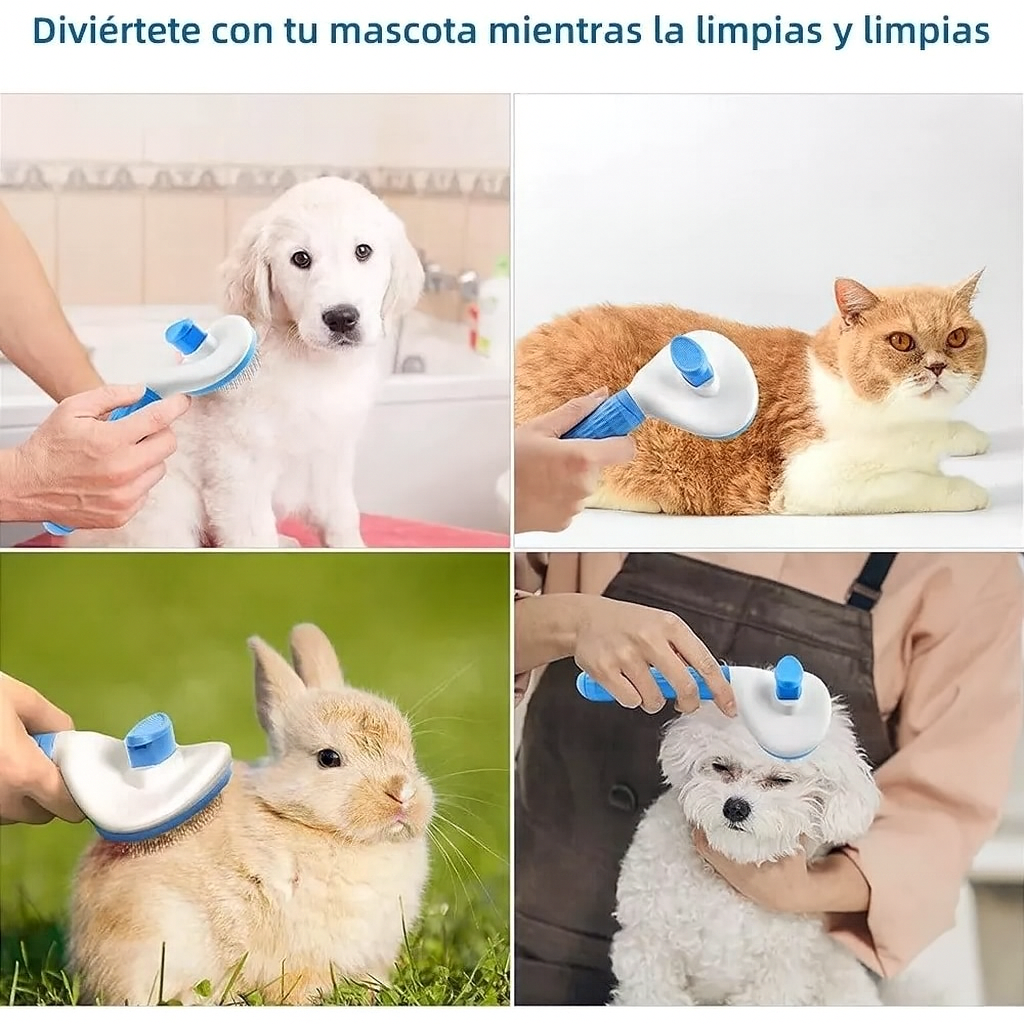 Diviértete con tu mascota mientras la limpias y limpias