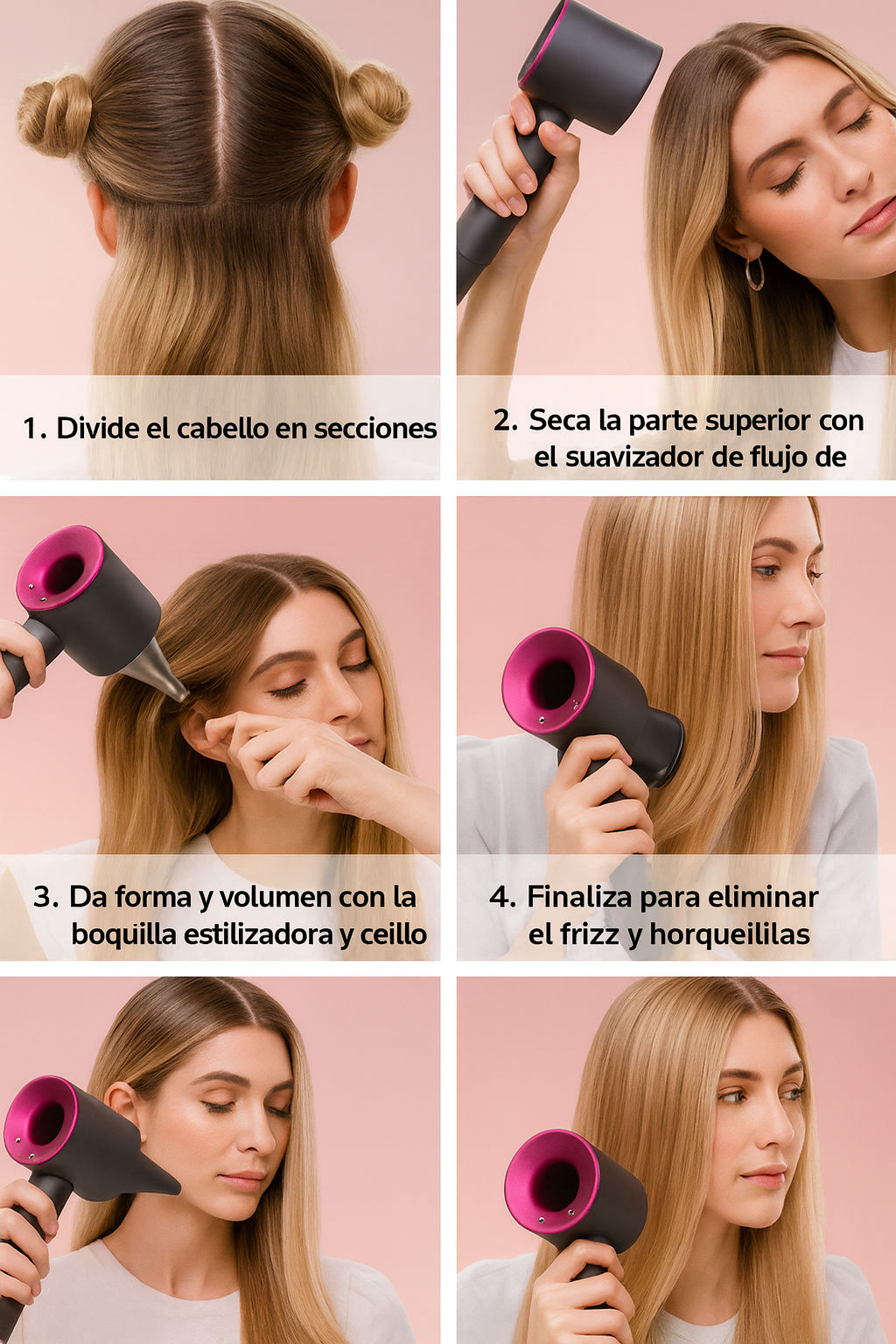 1. Divide el cabello en secciones

2. Seca la parte superior con el suavizador de flujo de

3. Da forma y volumen con la boquilla estilizadora y ceillo

4. Finaliza para eliminar el frizz y horqueililas